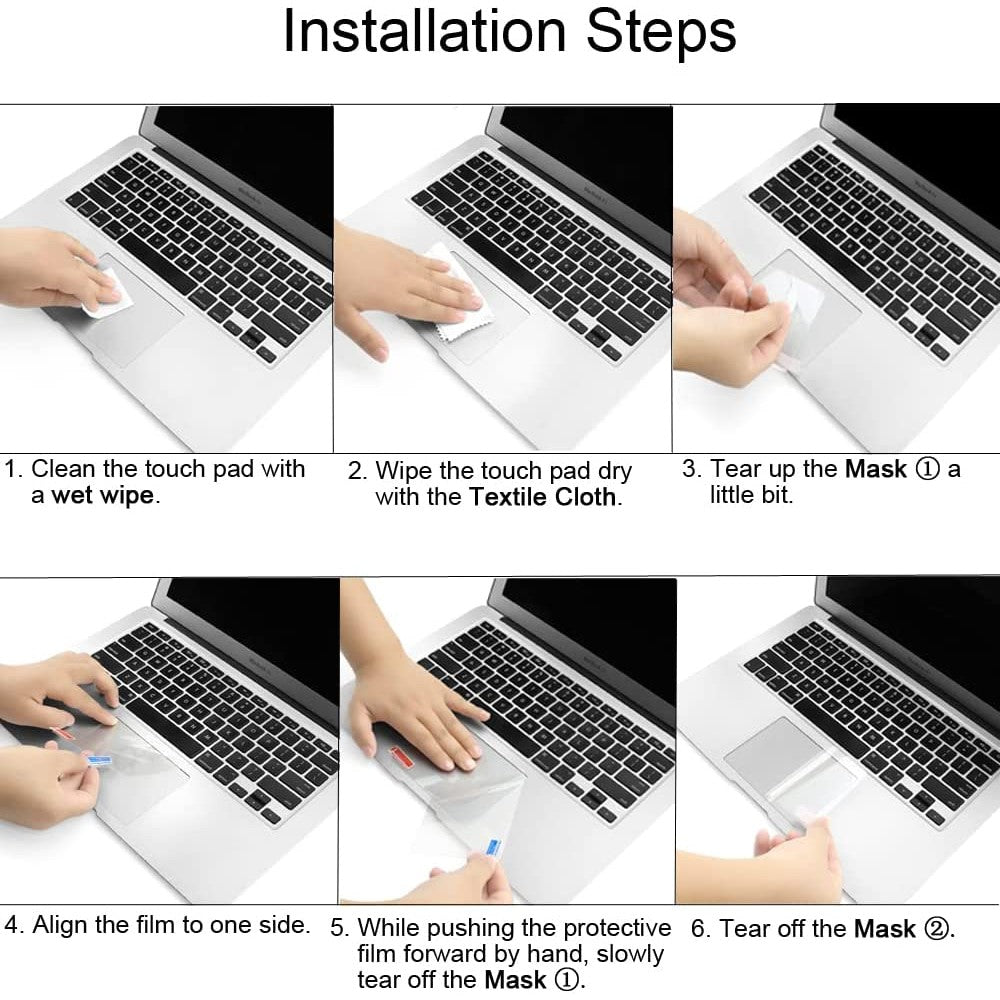 Installation Steps

1. Clean the touch pad with a wet wipe.

2. Wipe the touch pad dry with the Textile Cloth.

3. Tear up the Mask ① a little bit.

4. Align the film to one side.

5. While pushing the protective film forward by hand, slowly tear off the Mask ①.

6. Tear off the Mask ②.