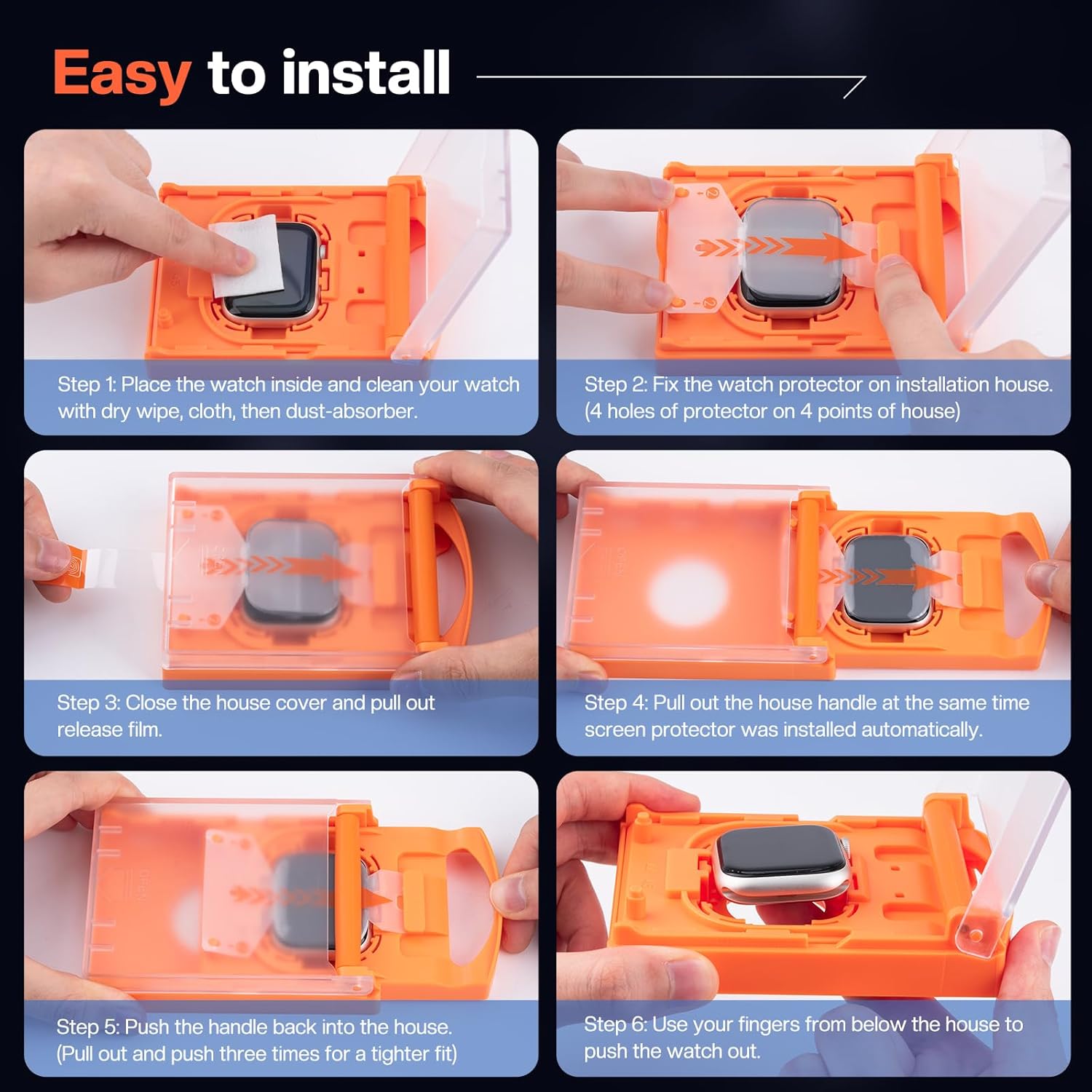 Easy to install

Step 1: Place the watch inside and clean your watch with dry wipe, cloth, then dust-absorber.

Step 2: Fix the watch protector on installation house. (4 holes of protector on 4 points of house)

Step 3: Close the house cover and pull out release film.

Step 4: Pull out the house handle at the same time screen protector was installed automatically.

Step 5: Push the handle back into the house. (Pull out and push three times for a tighter fit)

Step 6: Use your fingers from below the house to push the watch out.