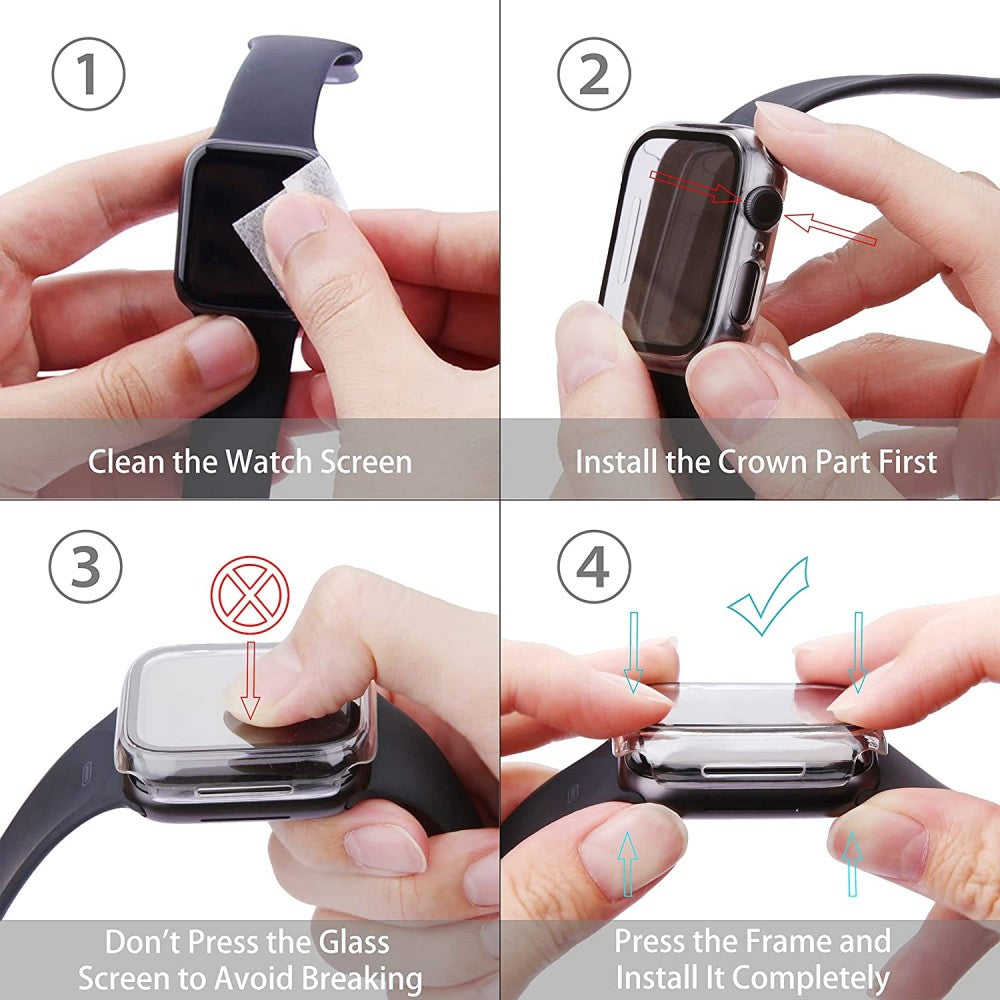 1

Clean the Watch Screen

2

Install the Crown Part First

3

Don't Press the Glass Screen to Avoid Breaking

4

Press the Frame and Install It Completely